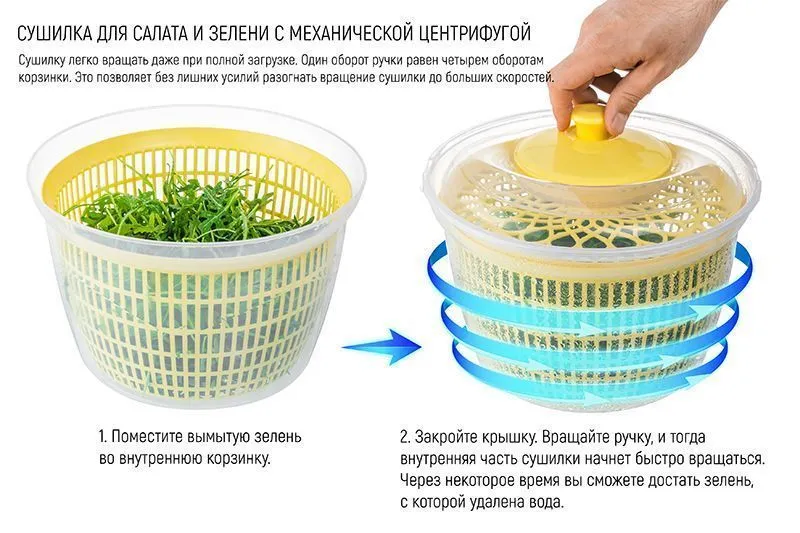 СУШИЛКА ДЛЯ САЛАТА И ЗЕЛЕНИ С МЕХАНИЧЕСКОЙ ЦЕНТРИФУГОЙ

Сушилку легко вращать даже при полной загрузке. Один оборот ручки равен четырем оборотам корзинки. Это позволяет без лишних усилий разогнать вращение сушилки до больших скоростей.

1. Поместите вымытую зелень во внутреннюю корзинку.

2. Закройте крышку. Вращайте ручку, и тогда внутренняя часть сушилки начнет быстро вращаться. Через некоторое время вы сможете достать зелень, с которой удалена вода.