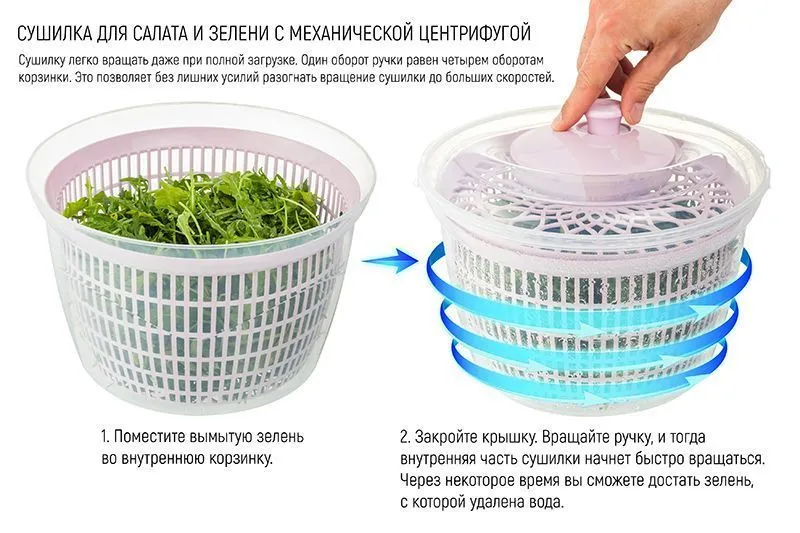 СУШИЛКА ДЛЯ САЛАТА И ЗЕЛЕНИ С МЕХАНИЧЕСКОЙ ЦЕНТРИФУГОЙ

Сушилку легко вращать даже при полной загрузке. Один оборот ручки равен четырем оборотам корзинки. Это позволяет без лишних усилий разогнать вращение сушилки до больших скоростей.

1. Поместите вымытую зелень во внутреннюю корзинку.

2. Закройте крышку. Вращайте ручку, и тогда внутренняя часть сушилки начнет быстро вращаться. Через некоторое время вы сможете достать зелень, с которой удалена вода.