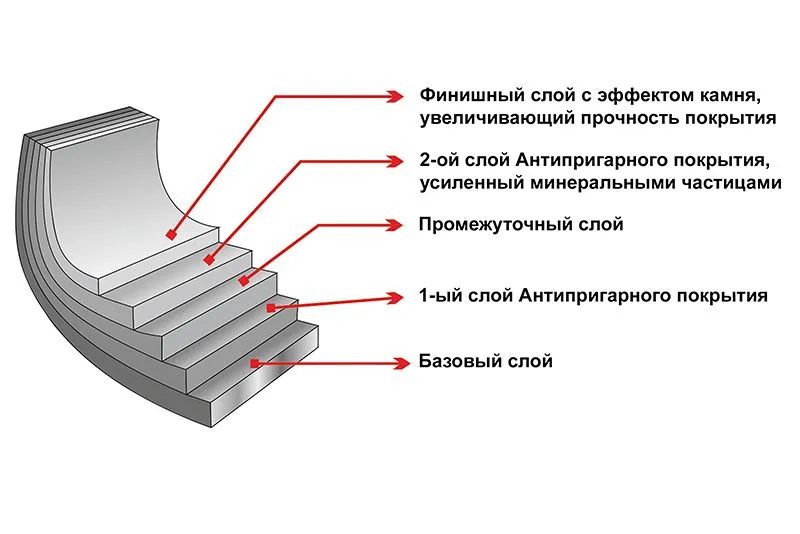 Финишный слой с эффектом камня, увеличивающий прочность покрытия

2-ой слой Антипригарного покрытия, усиленный минеральными частицами

Промежуточный слой

1-ый слой Антипригарного покрытия

Базовый слой